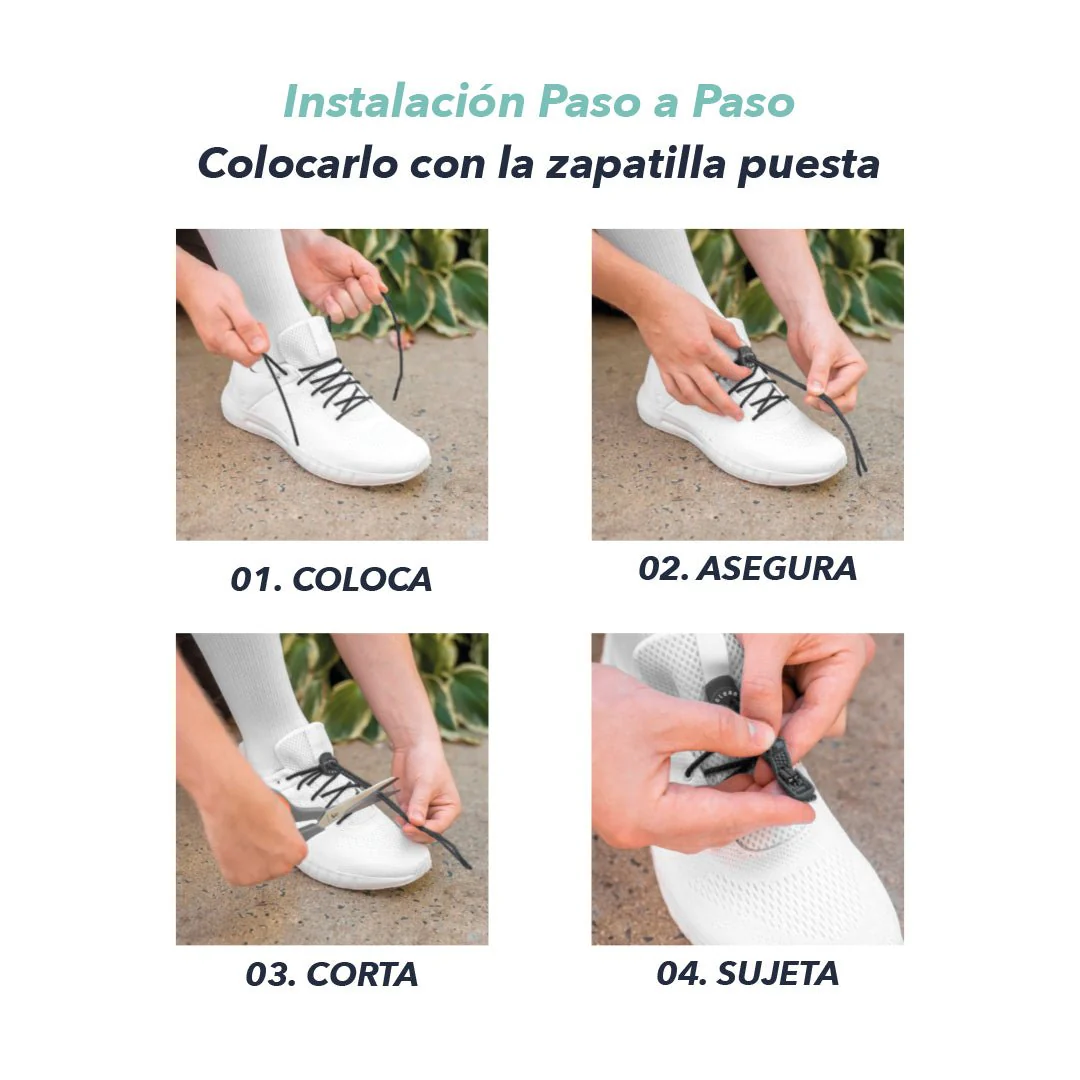 Instalación Paso a Paso
Colocarlo con la zapatilla puesta

01. COLOCA

02. ASEGURA

03. CORTA

04. SUJETA